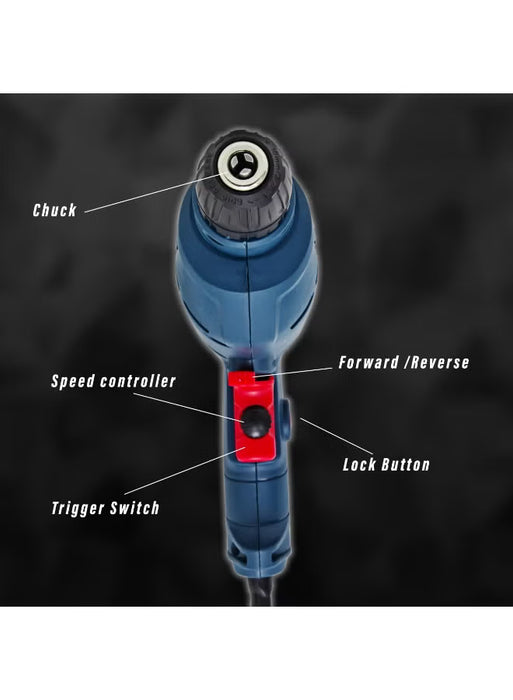 Chuck

Forward /Reverse

Speed controller

Lock Button

Trigger Switch