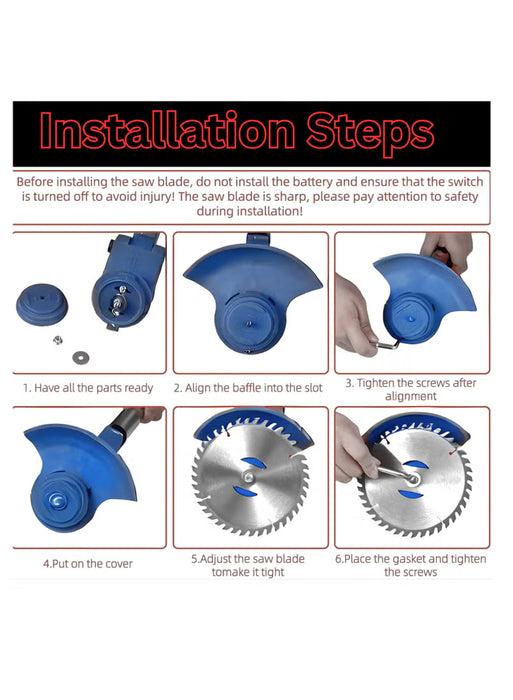 Installation Steps

Before installing the saw blade, do not install the battery and ensure that the switch is turned off to avoid injury! The saw blade is sharp, please pay attention to safety during installation!

1. Have all the parts ready

2. Align the baffle into the slot

3. Tighten the screws after alignment

4.Put on the cover

5.Adjust the saw blade tomake it tight

6.Place the gasket and tighten the screws