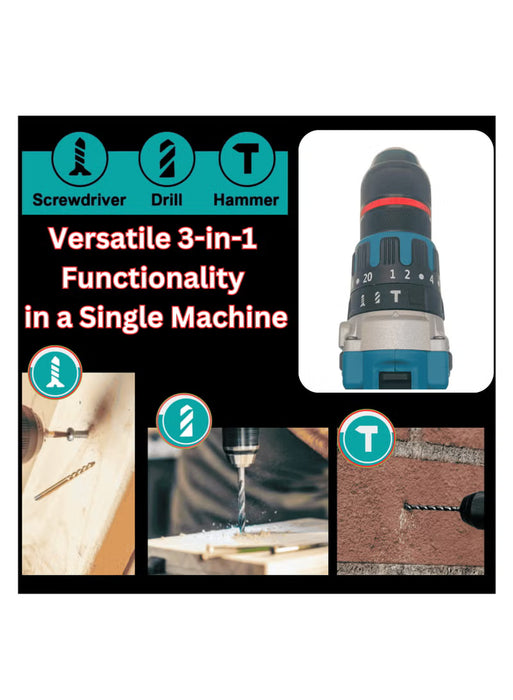 Screwdriver Drill Hammer

Versatile 3-in-1 Functionality in a Single Machine

20 1 2 4